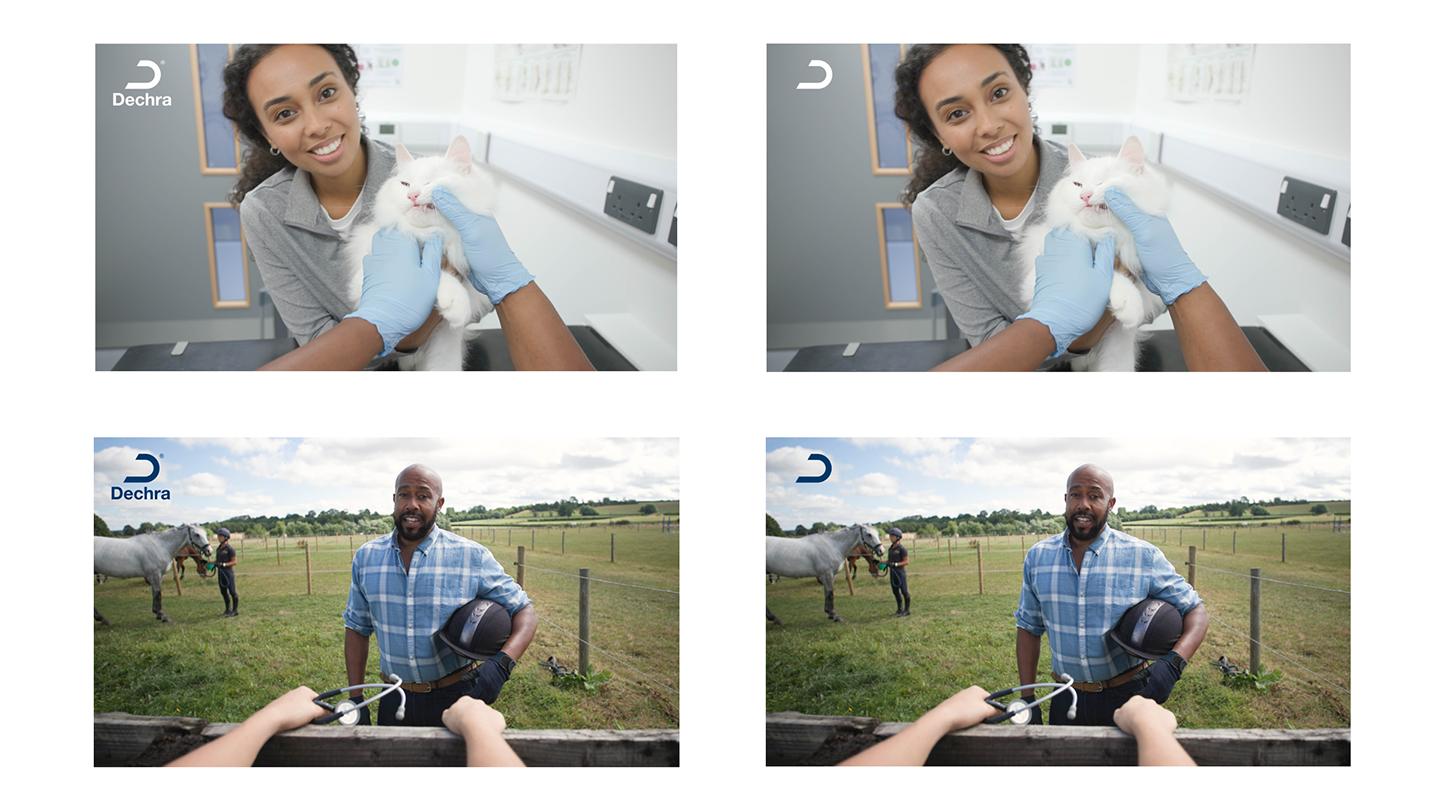 Dechra

Dechra